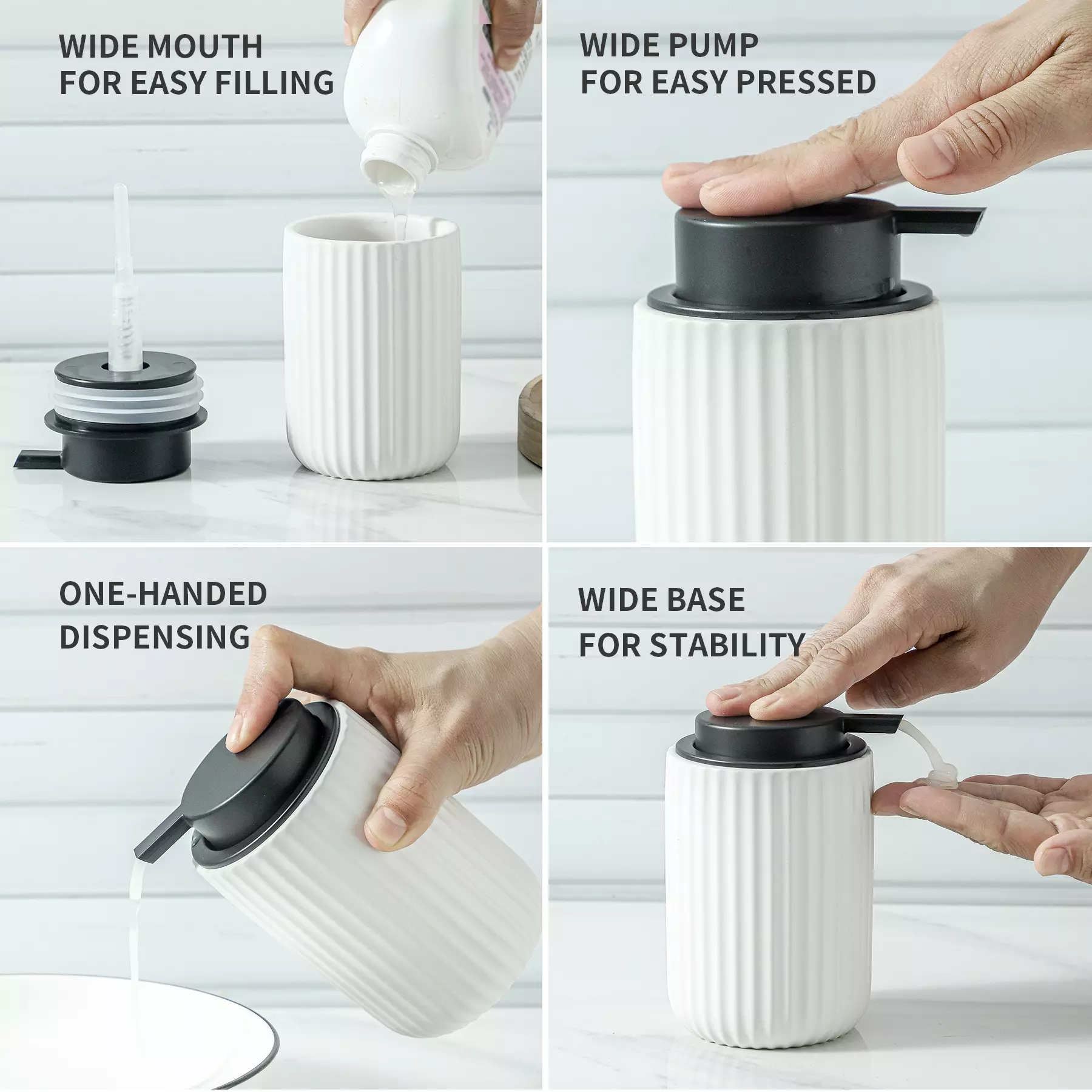 WIDE MOUTH
FOR EASY FILLING

WIDE PUMP
FOR EASY PRESSED

ONE-HANDED
DISPENSING

WIDE BASE
FOR STABILITY